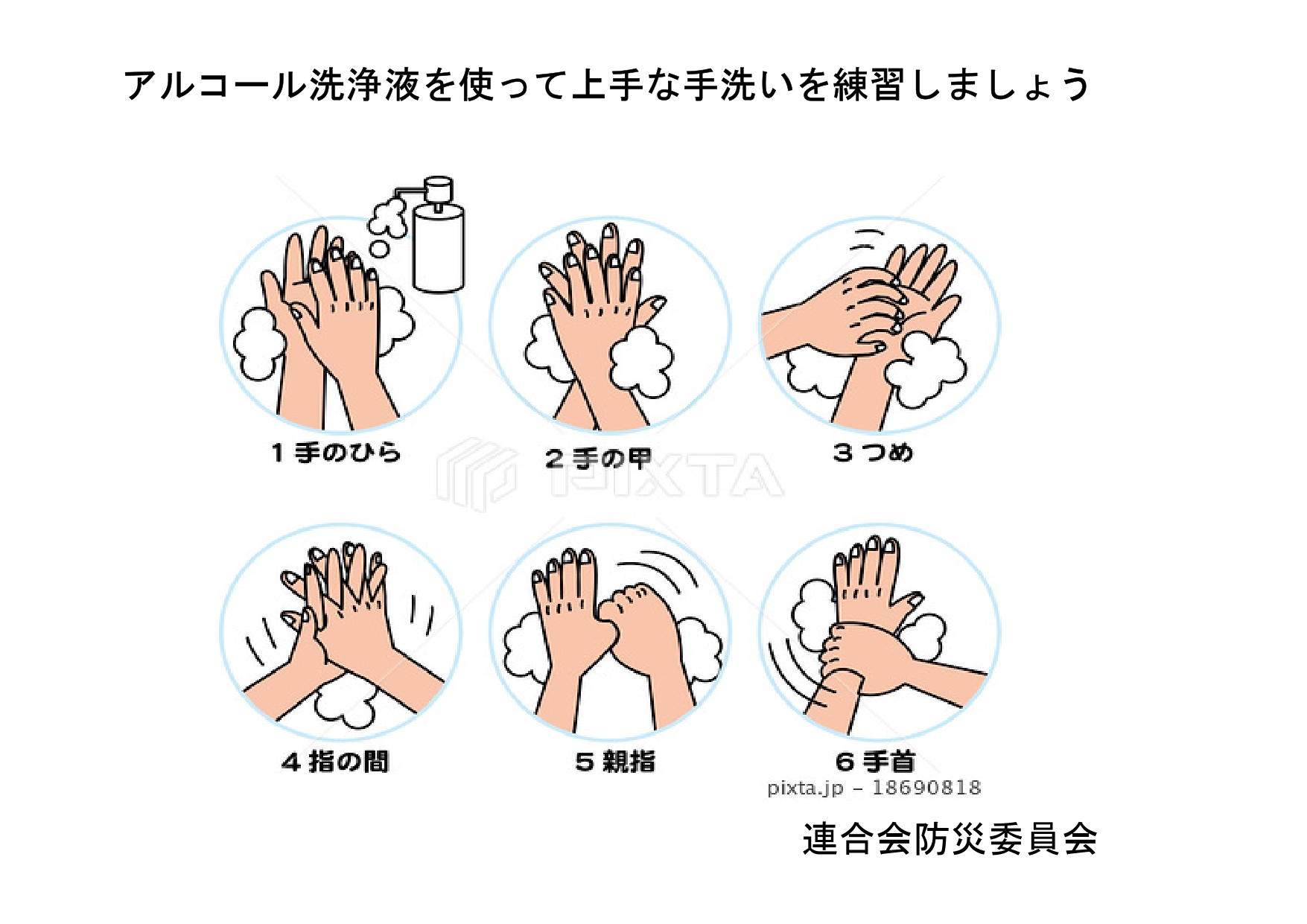 アルコール洗浄液を使って上手な手洗いを練習しましょう

1 手のひら

2 手の甲

3 つめ

PIXTA

4 指の間

5 親指

6 手首

pixta.jp - 18690818

連合会防災委員会